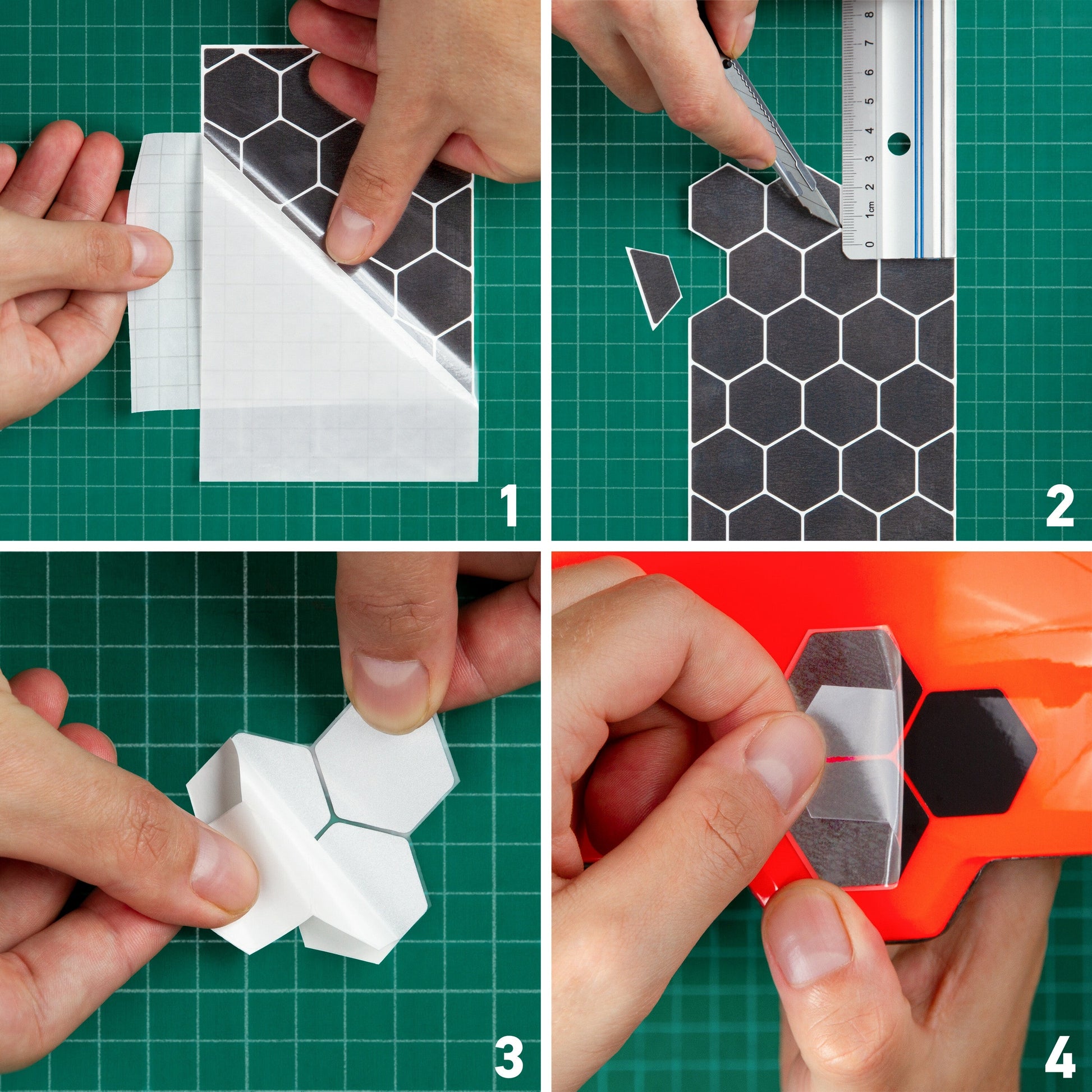 1

8 7 6 5 4 3 2 1cm 0

2

3

4